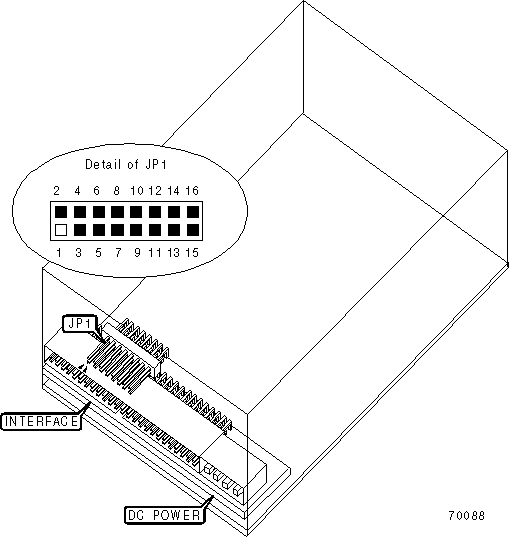 Detail of JP1

2 4 6 8 10 12 14 16

1 3 5 7 9 11 13 15

JP1

INTERFACE

DC POWER

70088