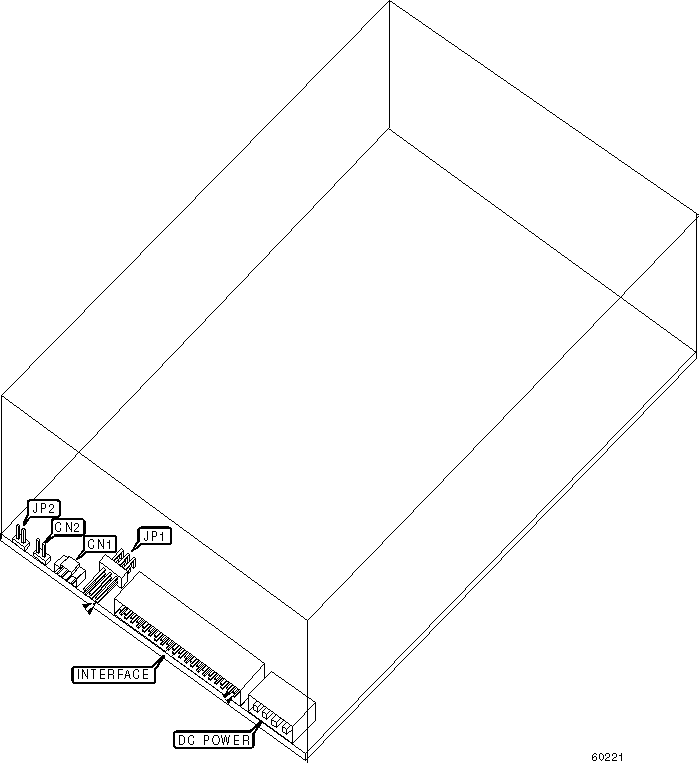 JP2
CN2
CN1
JP1
INTERFACE
DC POWER
60221