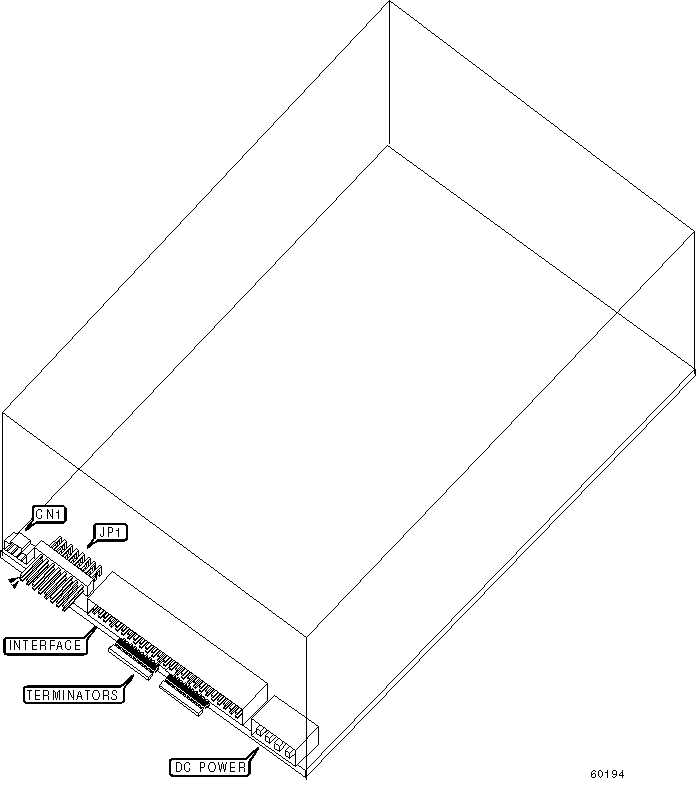 CN1
JP1
INTERFACE
TERMINATORS
DC POWER
60194