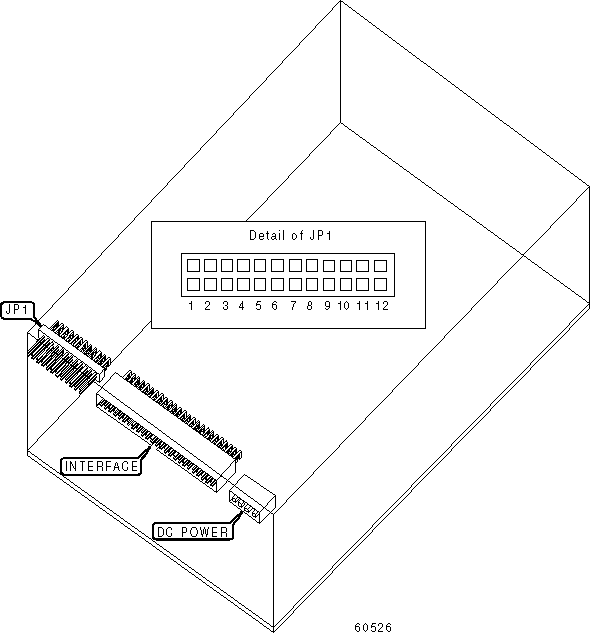 Detail of JP1

1 2 3 4 5 6 7 8 9 10 11 12

JP1

INTERFACE

DC POWER

60526