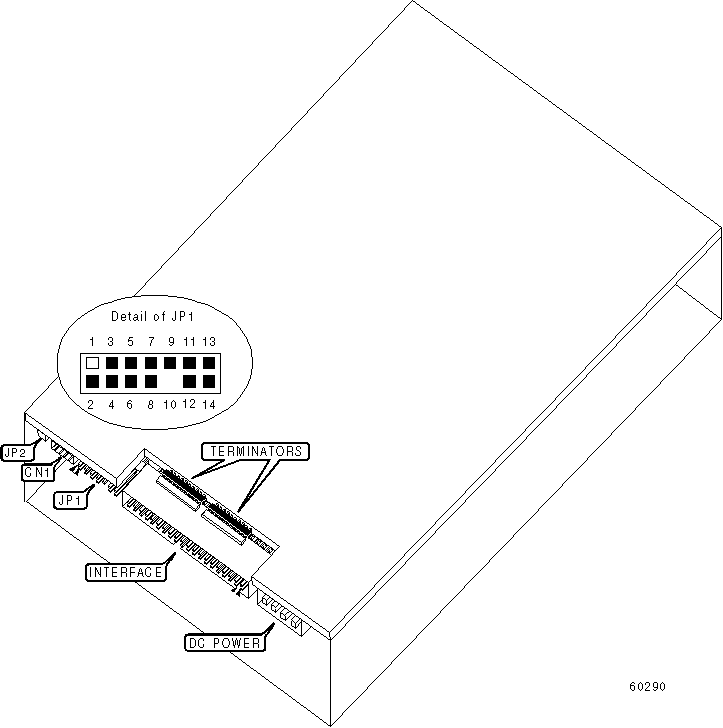 Detail of JP1

1 3 5 7 9 11 13

2 4 6 8 10 12 14

JP2
CN1
JP1
TERMINATORS
INTERFACE
DC POWER

60290